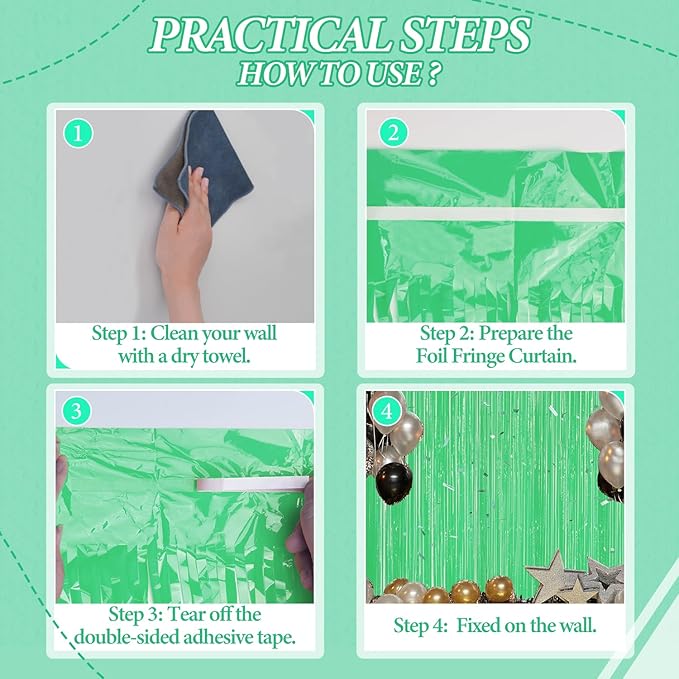 PRACTICAL STEPS
HOW TO USE ?

1
Step 1: Clean your wall with a dry towel.

2
Step 2: Prepare the Foil Fringe Curtain.

3
Step 3: Tear off the double-sided adhesive tape.

4
Step 4: Fixed on the wall.