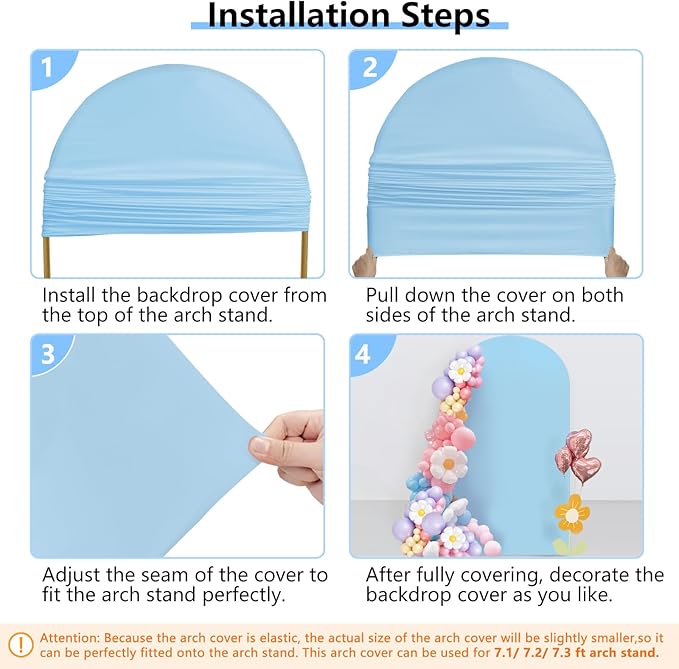 Installation Steps

1

Install the backdrop cover from the top of the arch stand.

2

Pull down the cover on both sides of the arch stand.

3

Adjust the seam of the cover to fit the arch stand perfectly.

4

After fully covering, decorate the backdrop cover as you like.

! Attention: Because the arch cover is elastic, the actual size of the arch cover will be slightly smaller,so it can be perfectly fitted onto the arch stand. This arch cover can be used for 7.1/ 7.2/ 7.3 ft arch stand.